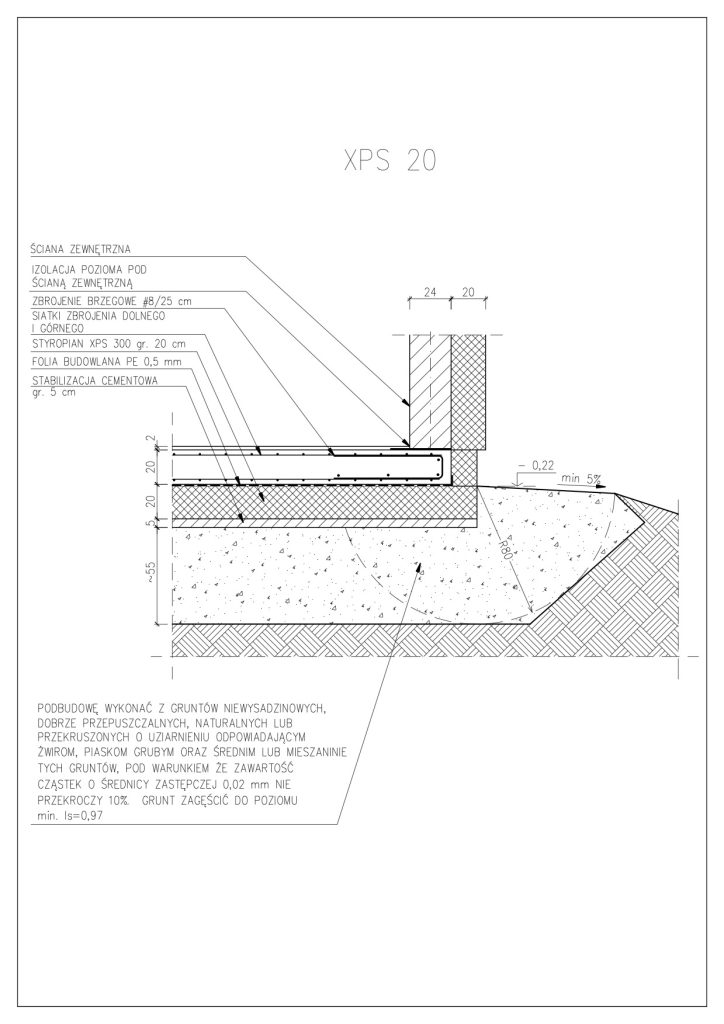 XPS 20

ŚCIANA ZEWNĘTRZNA

IZOLACJA POZIOMA POD ŚCIANĄ ZEWNĘTRZNĄ

ZBROJENIE BRZEGOWE #8/25 cm

SIATKI ZBROJENIA DOLNEGO I GÓRNEGO

STYROPIAN XPS 300 gr. 20 cm

FOLIA BUDOWLANA PE 0,5 mm

STABILIZACJA CEMENTOWA gr. 5 cm

24 20

2
20
20
5
~55

− 0,22
min 5%

R80

PODBUDOWĘ WYKONAĆ Z GRUNTÓW NIEWYSADZINOWYCH, DOBRZE PRZEPUSZCZALNYCH, NATURALNYCH LUB PRZEKRUSZONYCH O UZIARNIENIU ODPOWIADAJĄCYM ŻWIROM, PIASKOM GRUBYM ORAZ ŚREDNIM LUB MIESZANINIE TYCH GRUNTÓW, POD WARUNKIEM ŻE ZAWARTOŚĆ CZĄSTEK O ŚREDNICY ZASTĘPCZEJ 0,02 mm NIE PRZEKROCZY 10%. GRUNT ZAGĘŚCIĆ DO POZIOMU min. Is=0,97